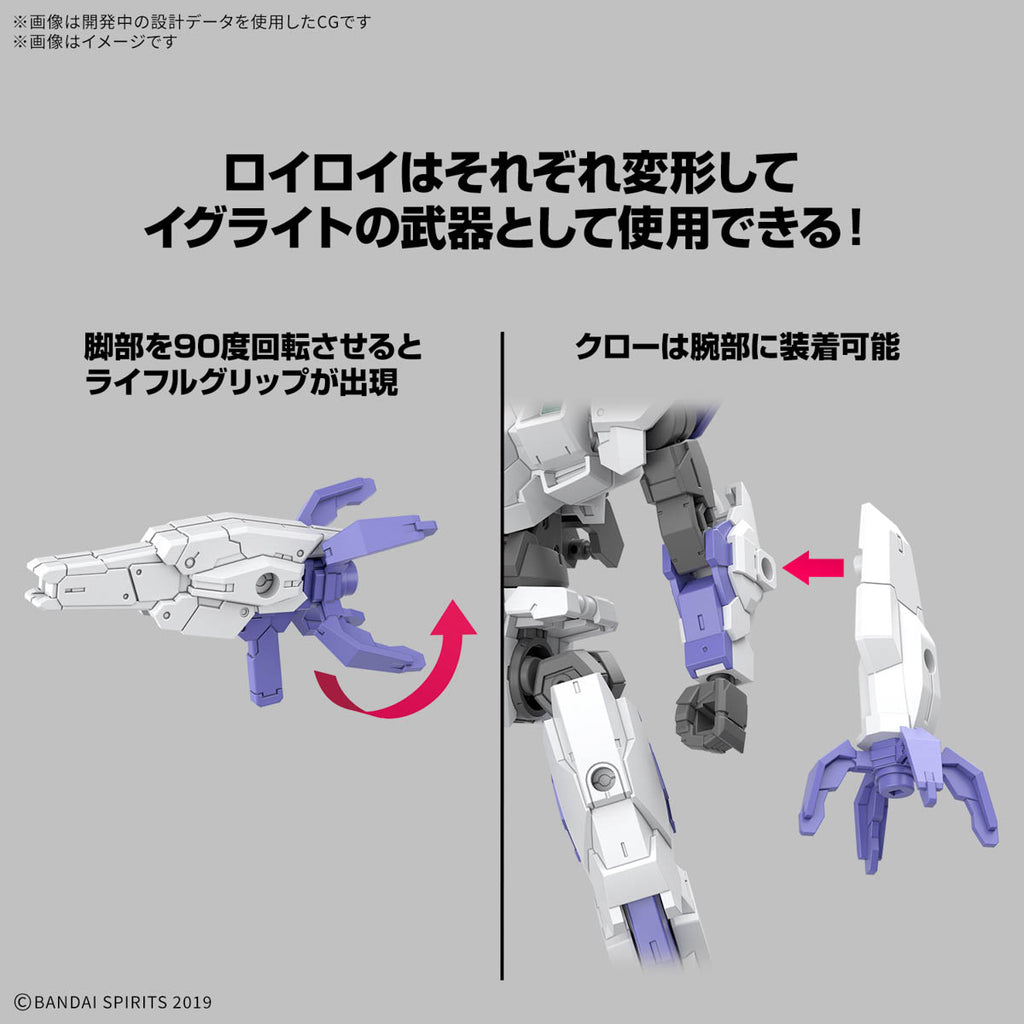 ※画像は開発中の設計データを使用したCGです
※画像はイメージです

ロイロイはそれぞれ変形して
イグライトの武器として使用できる！

脚部を90度回転させると
ライフルグリップが出現

クローは腕部に装着可能

©BANDAI SPIRITS 2019