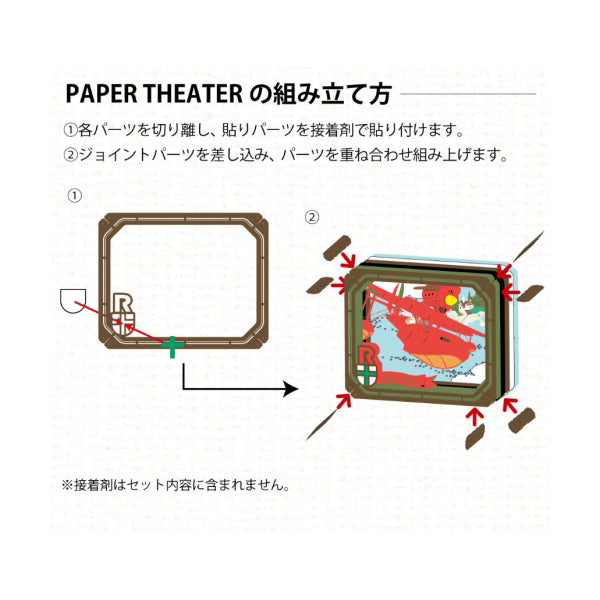 PAPER THEATER の組み立て方

①各パーツを切り離し、貼りパーツを接着剤で貼り付けます。
②ジョイントパーツを差し込み、パーツを重ね合わせ組み上げます。

①

R

②

R

※接着剤はセット内容に含まれません。